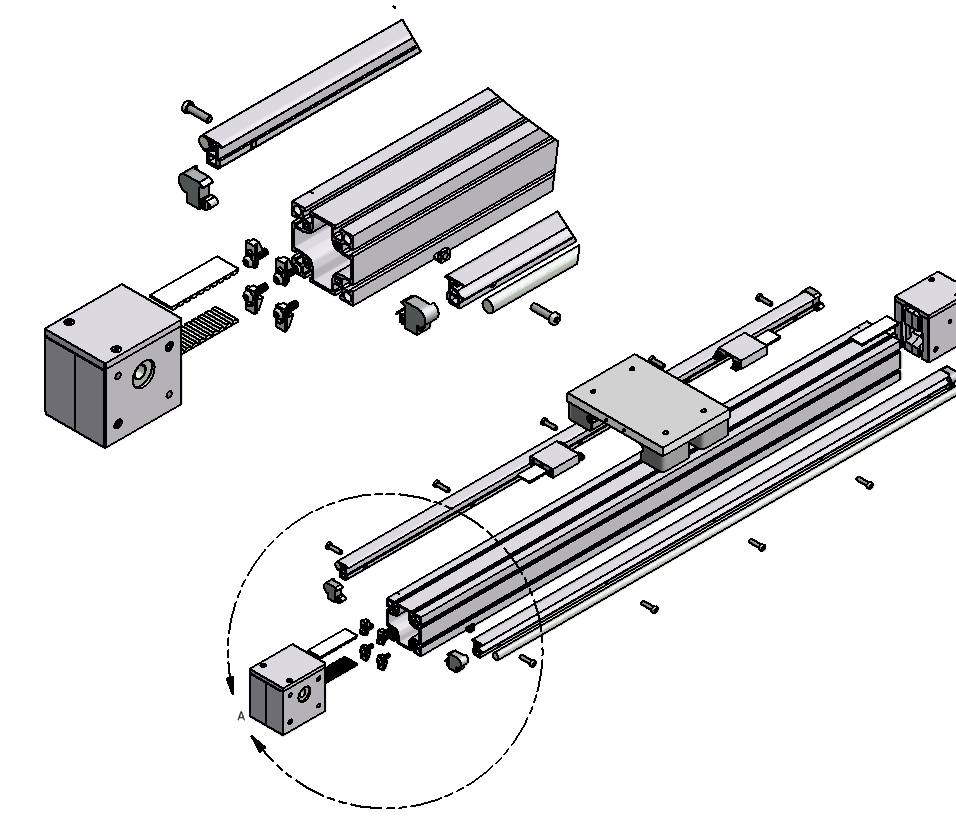 A